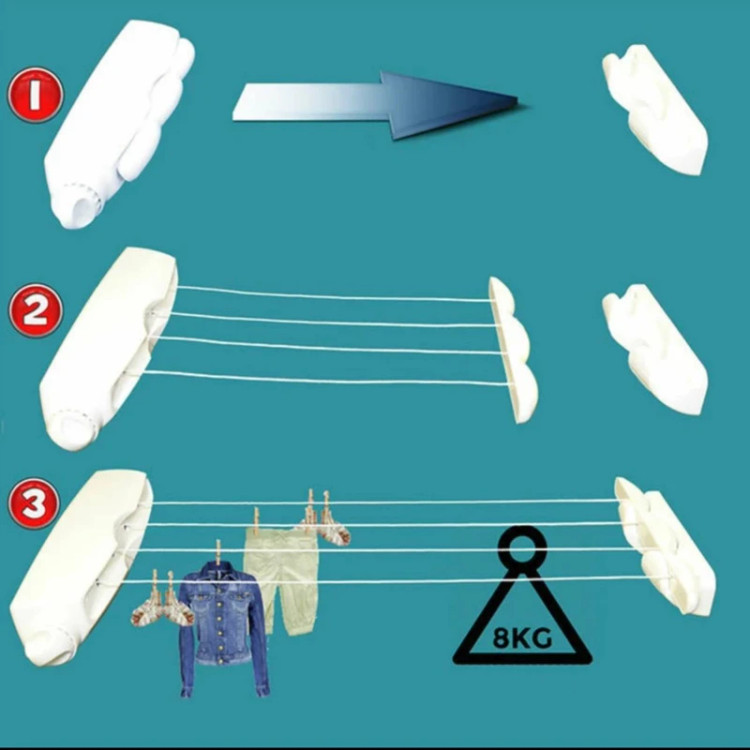 1

2

3

8KG